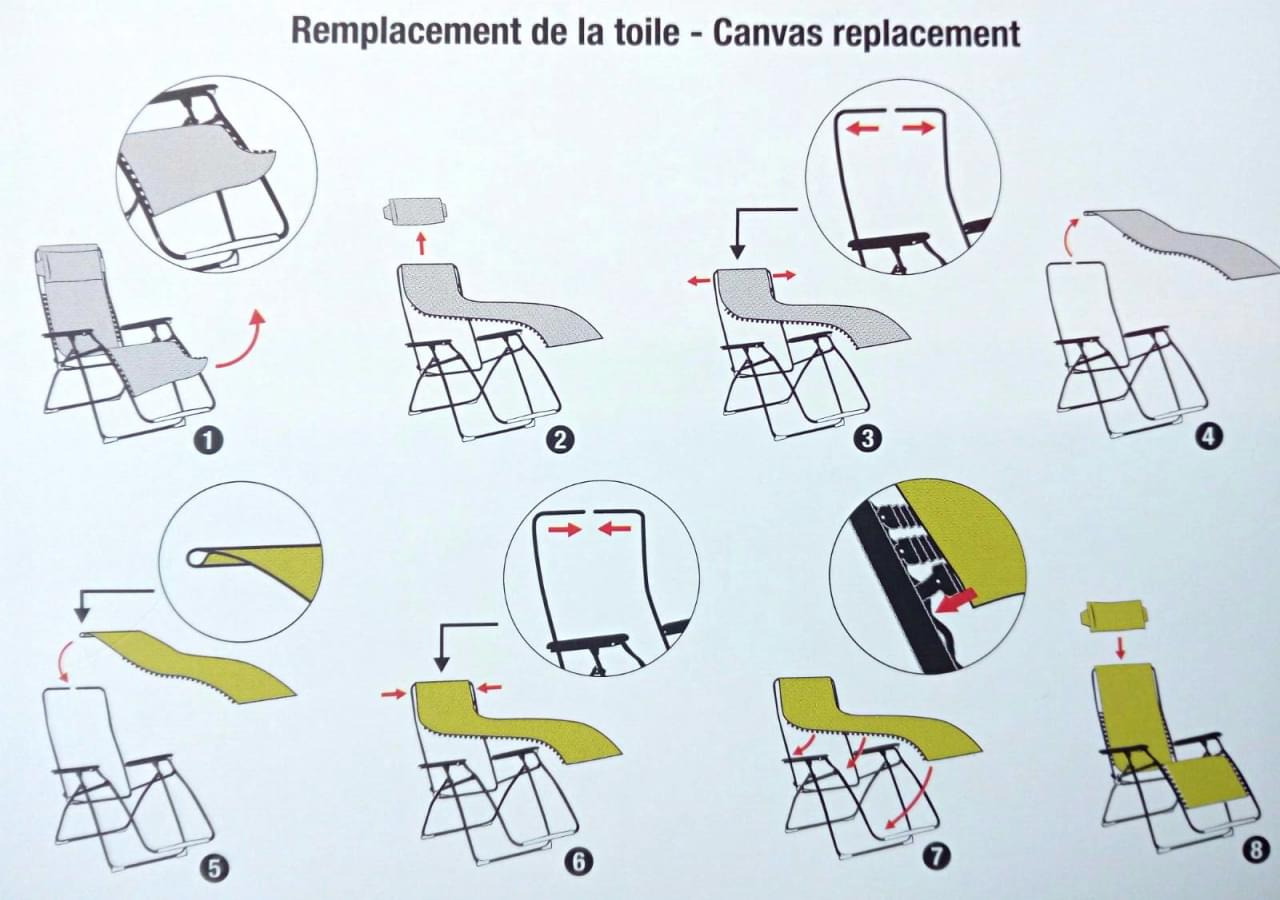 Remplacement de la toile - Canvas replacement

1

2

3

4

5

6

7

8