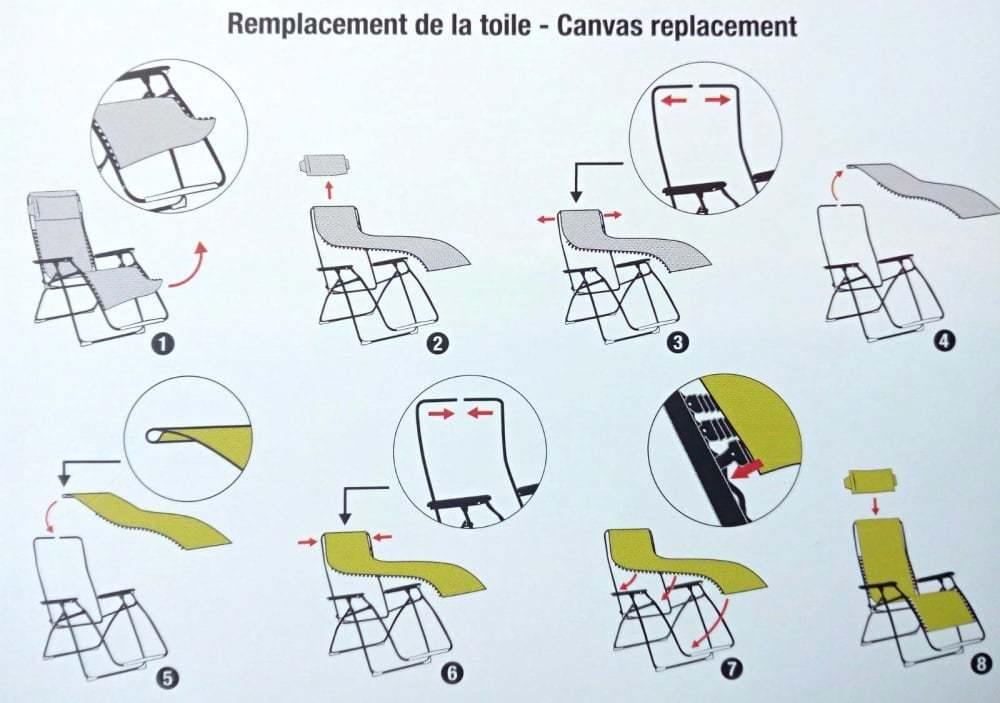 Remplacement de la toile - Canvas replacement

1

2

3

4

5

6

7

8