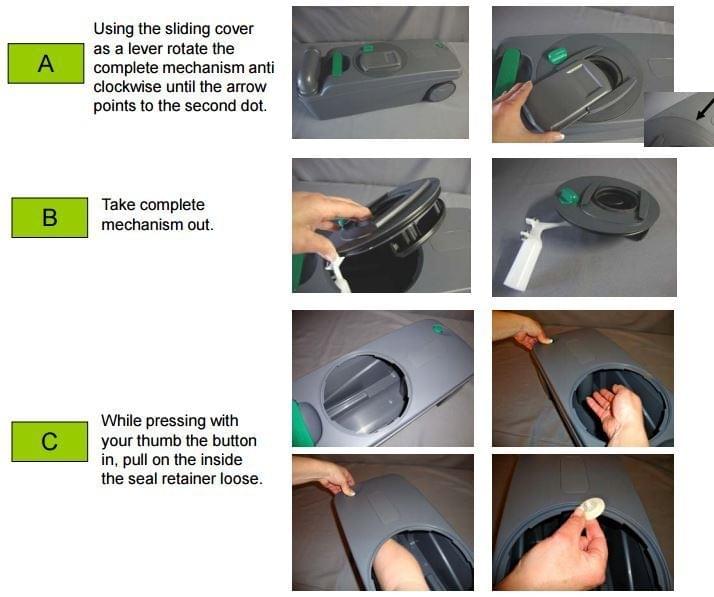 A

Using the sliding cover as a lever rotate the complete mechanism anti clockwise until the arrow points to the second dot.

B

Take complete mechanism out.

C

While pressing with your thumb the button in, pull on the inside the seal retainer loose.