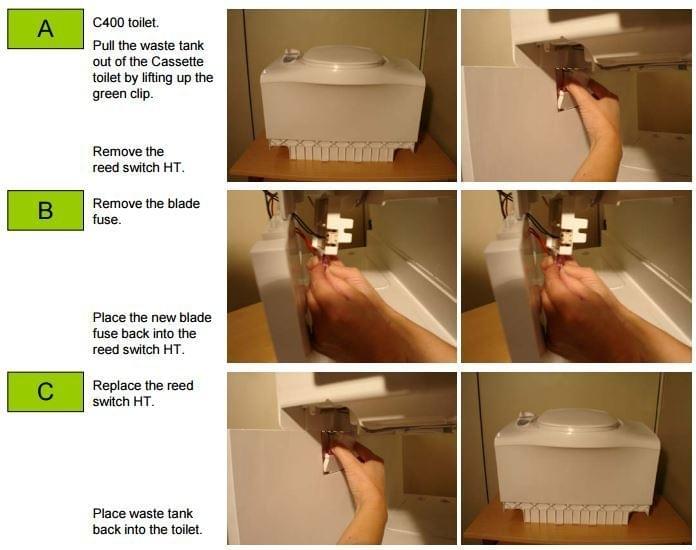 A

C400 toilet.

Pull the waste tank out of the Cassette toilet by lifting up the green clip.

Remove the reed switch HT.

B

Remove the blade fuse.

Place the new blade fuse back into the reed switch HT.

C

Replace the reed switch HT.

Place waste tank back into the toilet.