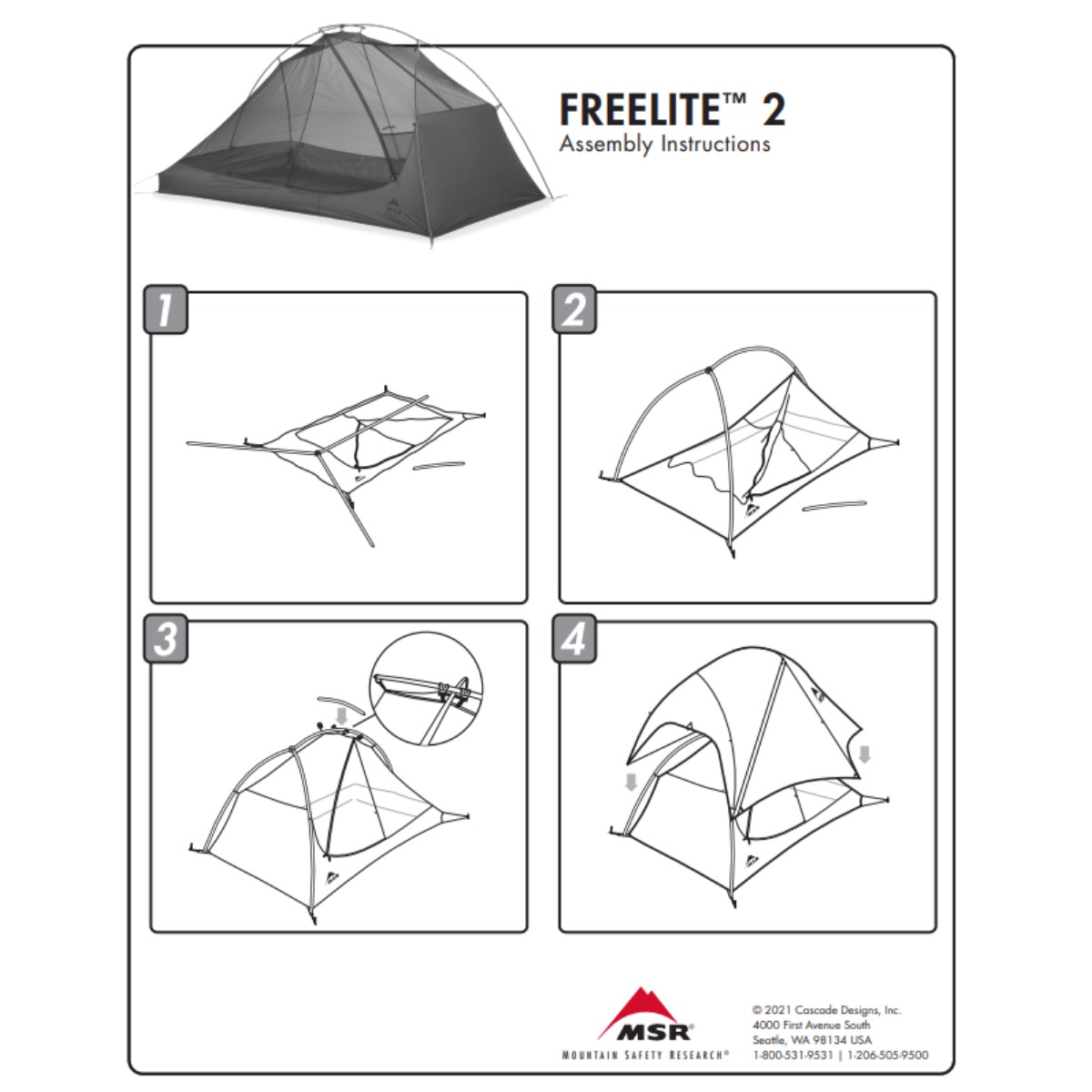 FREELITE™ 2
Assembly Instructions

1

2

3

4

MSR®
MOUNTAIN SAFETY RESEARCH®

© 2021 Cascade Designs, Inc.
4000 First Avenue South
Seattle, WA 98134 USA
1-800-531-9531 | 1-206-505-9500