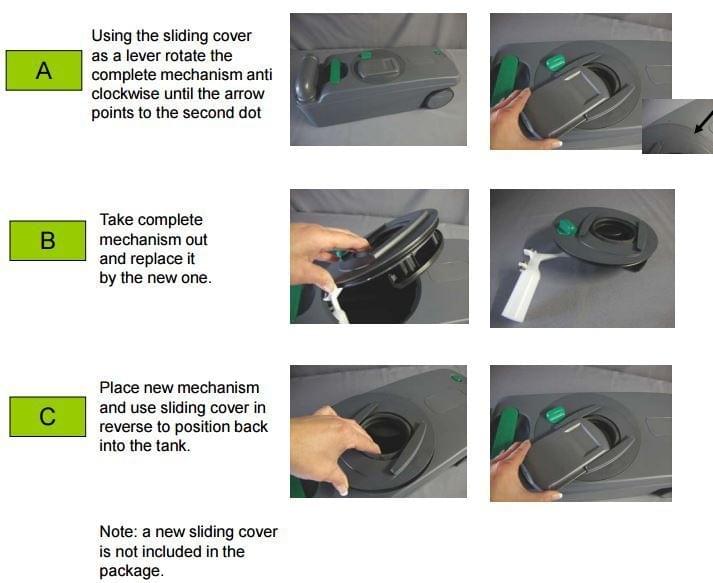 A

Using the sliding cover as a lever rotate the complete mechanism anti clockwise until the arrow points to the second dot

B

Take complete mechanism out and replace it by the new one.

C

Place new mechanism and use sliding cover in reverse to position back into the tank.

Note: a new sliding cover is not included in the package.