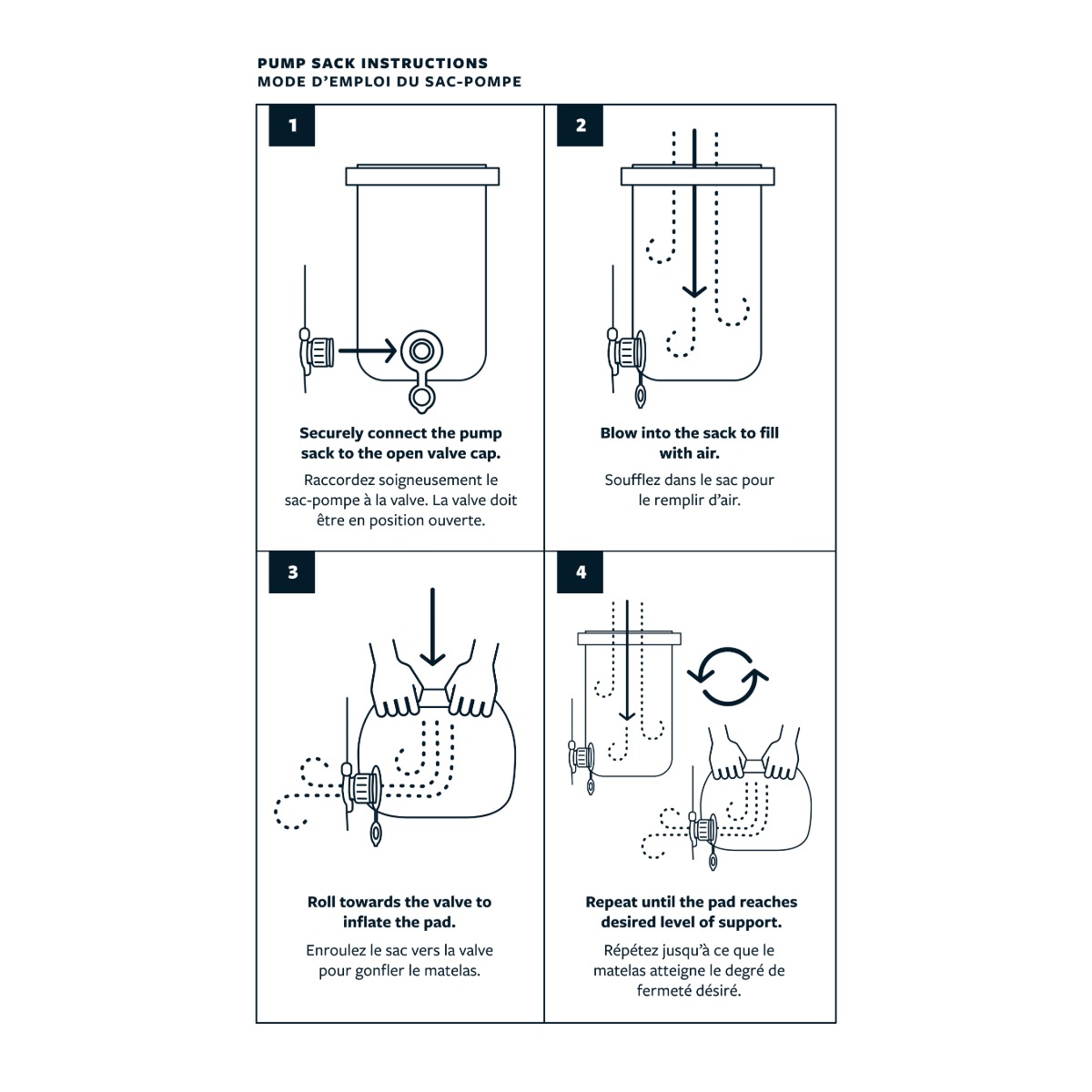 PUMP SACK INSTRUCTIONS
MODE D'EMPLOI DU SAC-POMPE

1

Securely connect the pump sack to the open valve cap.

Raccordez soigneusement le sac-pompe à la valve. La valve doit être en position ouverte.

2

Blow into the sack to fill with air.

Soufflez dans le sac pour le remplir d'air.

3

Roll towards the valve to inflate the pad.

Enroulez le sac vers la valve pour gonfler le matelas.

4

Repeat until the pad reaches desired level of support.

Répétez jusqu'à ce que le matelas atteigne le degré de fermeté désiré.