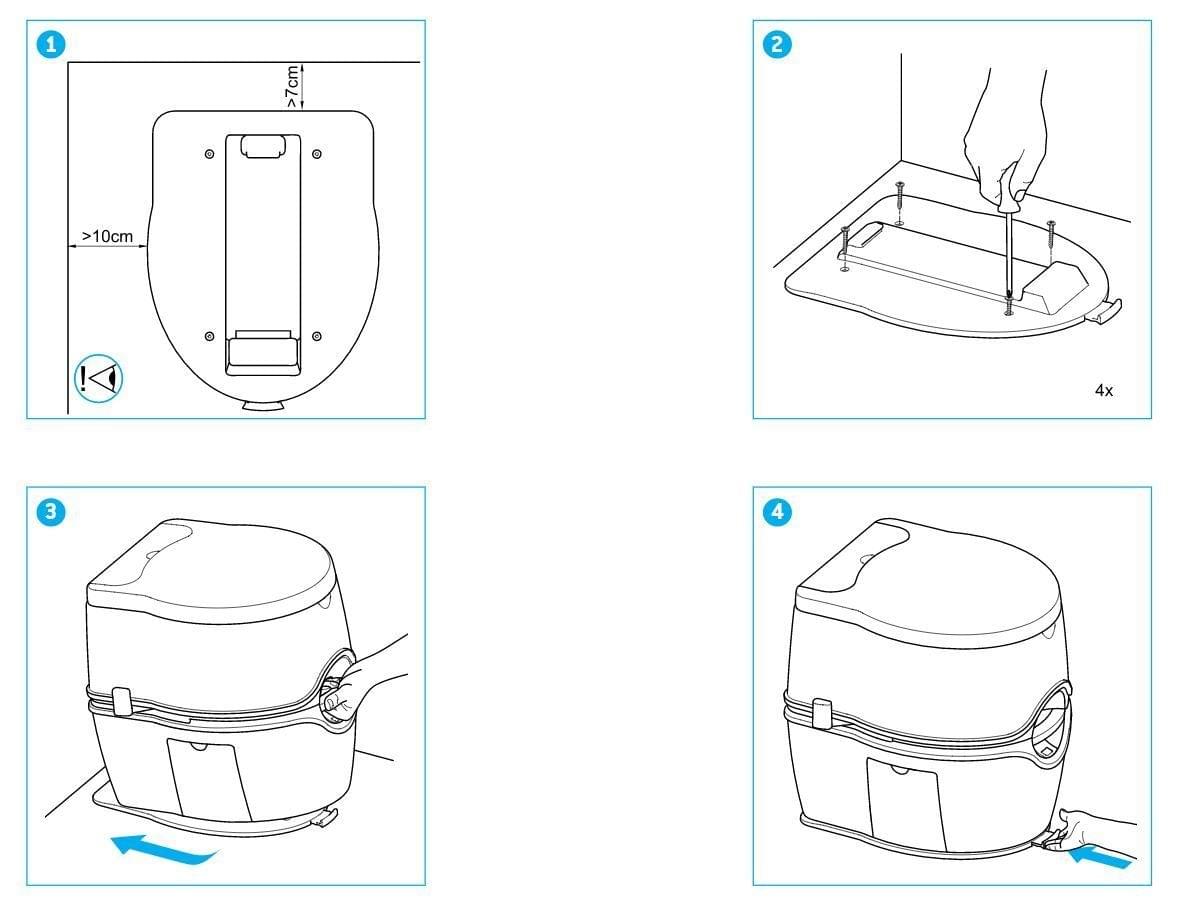 1

>7cm

>10cm

2

4x

3

4