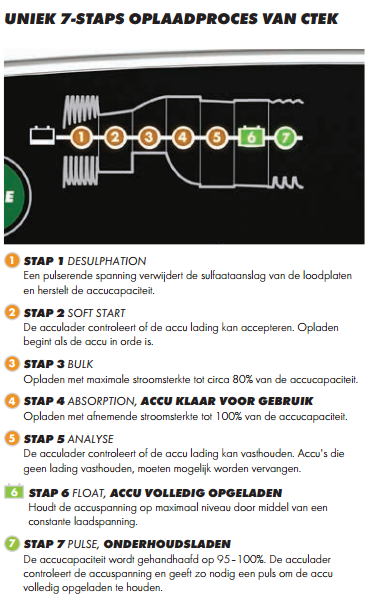 UNIEK 7-STAPS OPLAADPROCES VAN CTEK

1 2 3 4 5 6 7

E

1 STAP 1 DESULPHATION
Een pulserende spanning verwijdert de sulfaataanslag van de loodplaten en herstelt de accucapaciteit.

2 STAP 2 SOFT START
De acculader controleert of de accu lading kan accepteren. Opladen begint als de accu in orde is.

3 STAP 3 BULK
Opladen met maximale stroomsterkte tot circa 80% van de accucapaciteit.

4 STAP 4 ABSORPTION, ACCU KLAAR VOOR GEBRUIK
Opladen met afnemende stroomsterkte tot 100% van de accucapaciteit.

5 STAP 5 ANALYSE
De acculader controleert of de accu lading kan vasthouden. Accu's die geen lading vasthouden, moeten mogelijk worden vervangen.

6 STAP 6 FLOAT, ACCU VOLLEDIG OPGELADEN
Houdt de accuspanning op maximaal niveau door middel van een constante laadspanning.

7 STAP 7 PULSE, ONDERHOUDSLADEN
De accucapaciteit wordt gehandhaafd op 95–100%. De acculader controleert de accuspanning en geeft zo nodig een puls om de accu volledig opgeladen te houden.