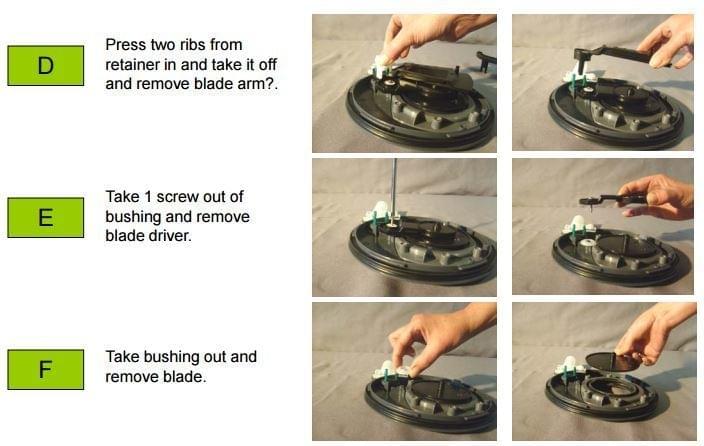 D

Press two ribs from retainer in and take it off and remove blade arm?.

E

Take 1 screw out of bushing and remove blade driver.

F

Take bushing out and remove blade.