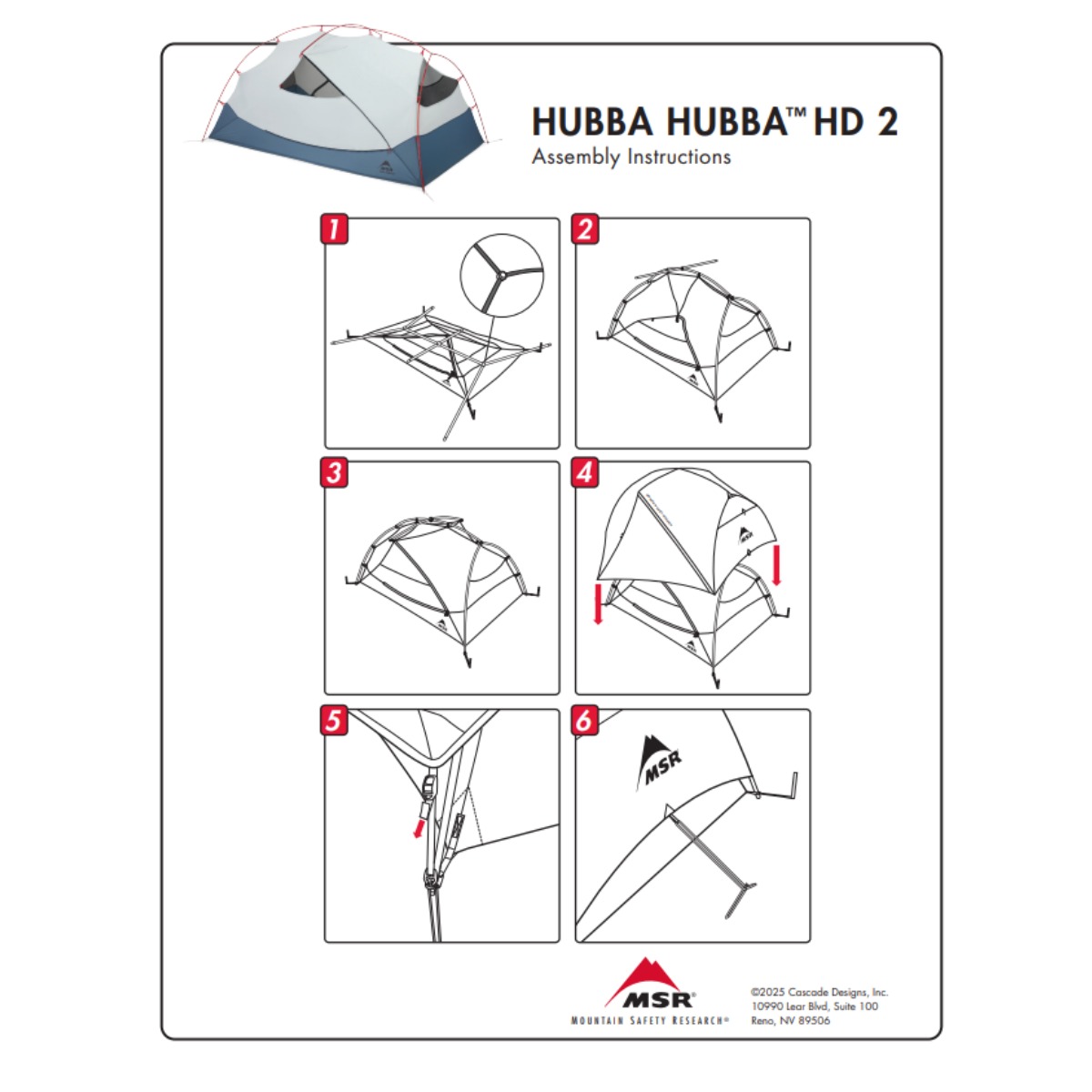 HUBBA HUBBA™ HD 2
Assembly Instructions

1

2

3

4

5

6

MSR

MSR®
MOUNTAIN SAFETY RESEARCH®

©2025 Cascade Designs, Inc.
10990 Lear Blvd, Suite 100
Reno, NV 89506