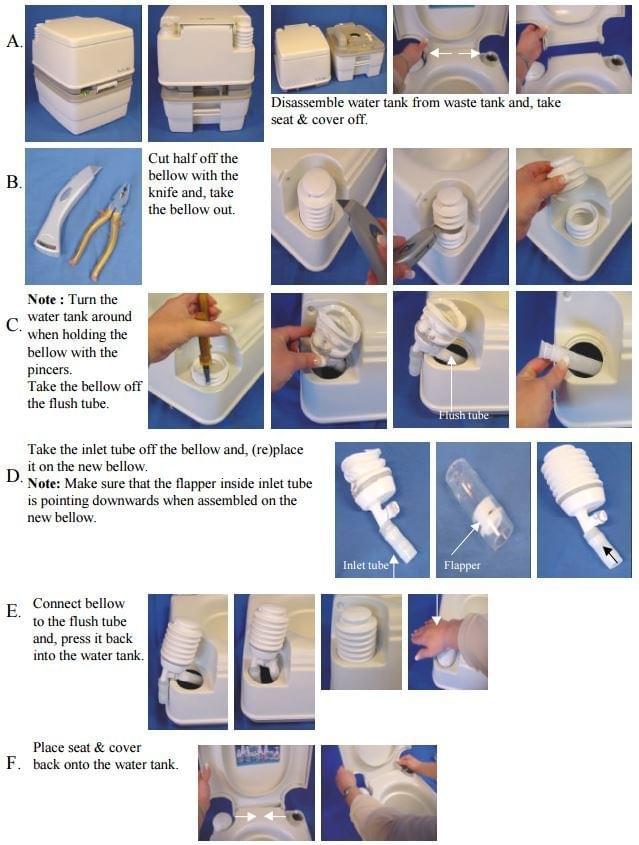 A.

Disassemble water tank from waste tank and, take seat & cover off.

B.

Cut half off the bellow with the knife and, take the bellow out.

C.

**Note :** Turn the water tank around when holding the bellow with the pincers.
Take the bellow off the flush tube.

Flush tube

D.

Take the inlet tube off the bellow and, (re)place it on the new bellow.
**Note:** Make sure that the flapper inside inlet tube is pointing downwards when assembled on the new bellow.

Inlet tube

Flapper

E.

Connect bellow to the flush tube and, press it back into the water tank.

F.

Place seat & cover back onto the water tank.