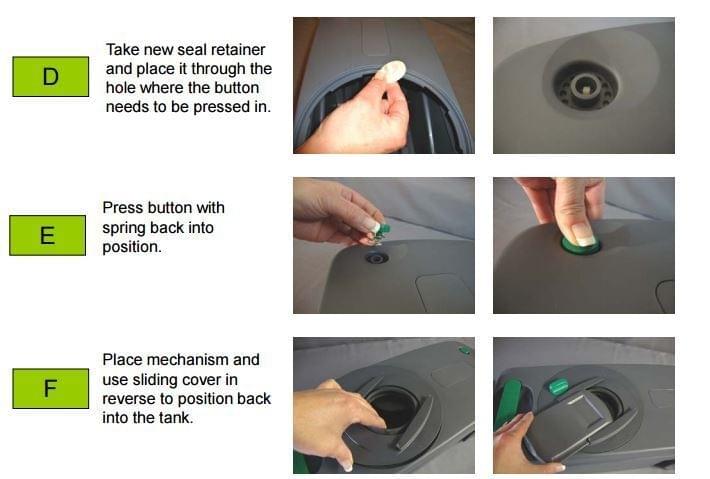 D

Take new seal retainer and place it through the hole where the button needs to be pressed in.

E

Press button with spring back into position.

F

Place mechanism and use sliding cover in reverse to position back into the tank.